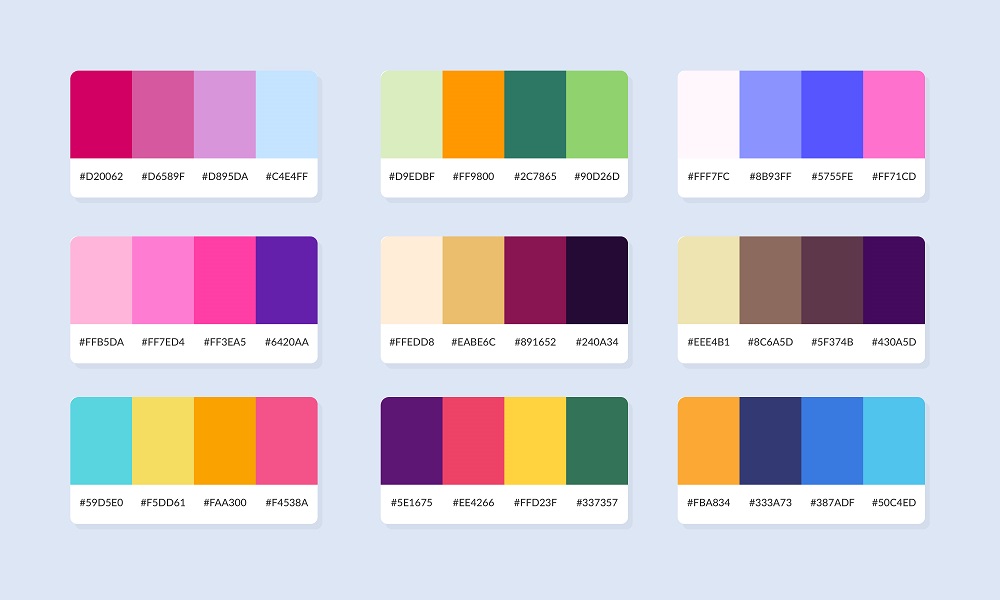 #D20062 #D6589F #D895DA #C4E4FF

#D9EDBF #FF9800 #2C7865 #90D26D

#FFF7FC #8B93FF #5755FE #FF71CD

#FFB5DA #FF7ED4 #FF3EA5 #6420AA

#FFEDD8 #EABE6C #891652 #240A34

#EEE4B1 #8C6A5D #5F374B #430A5D

#59D5E0 #F5DD61 #FAA300 #F4538A

#5E1675 #EE4266 #FFD23F #337357

#FBA834 #333A73 #387ADF #50C4ED